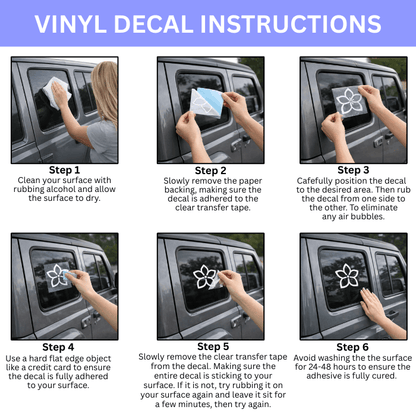 VINYL DECAL INSTRUCTIONS

Step 1
Clean your surface with rubbing alcohol and allow the surface to dry.

Step 2
Slowly remove the paper backing, making sure the decal is adhered to the clear transfer tape.

Step 3
Cafefully position the decal to the desired area. Then rub the decal from one side to the other. To eliminate any air bubbles.

Step 4
Use a hard flat edge object like a credit card to ensure the decal is fully adhered to your surface.

Step 5
Slowly remove the clear transfer tape from the decal. Making sure the entire decal is sticking to your surface. If it is not, try rubbing it on your surface again and leave it sit for a few minutes, then try again.

Step 6
Avoid washing the the surface for 24-48 hours to ensure the adhesive is fully cured.